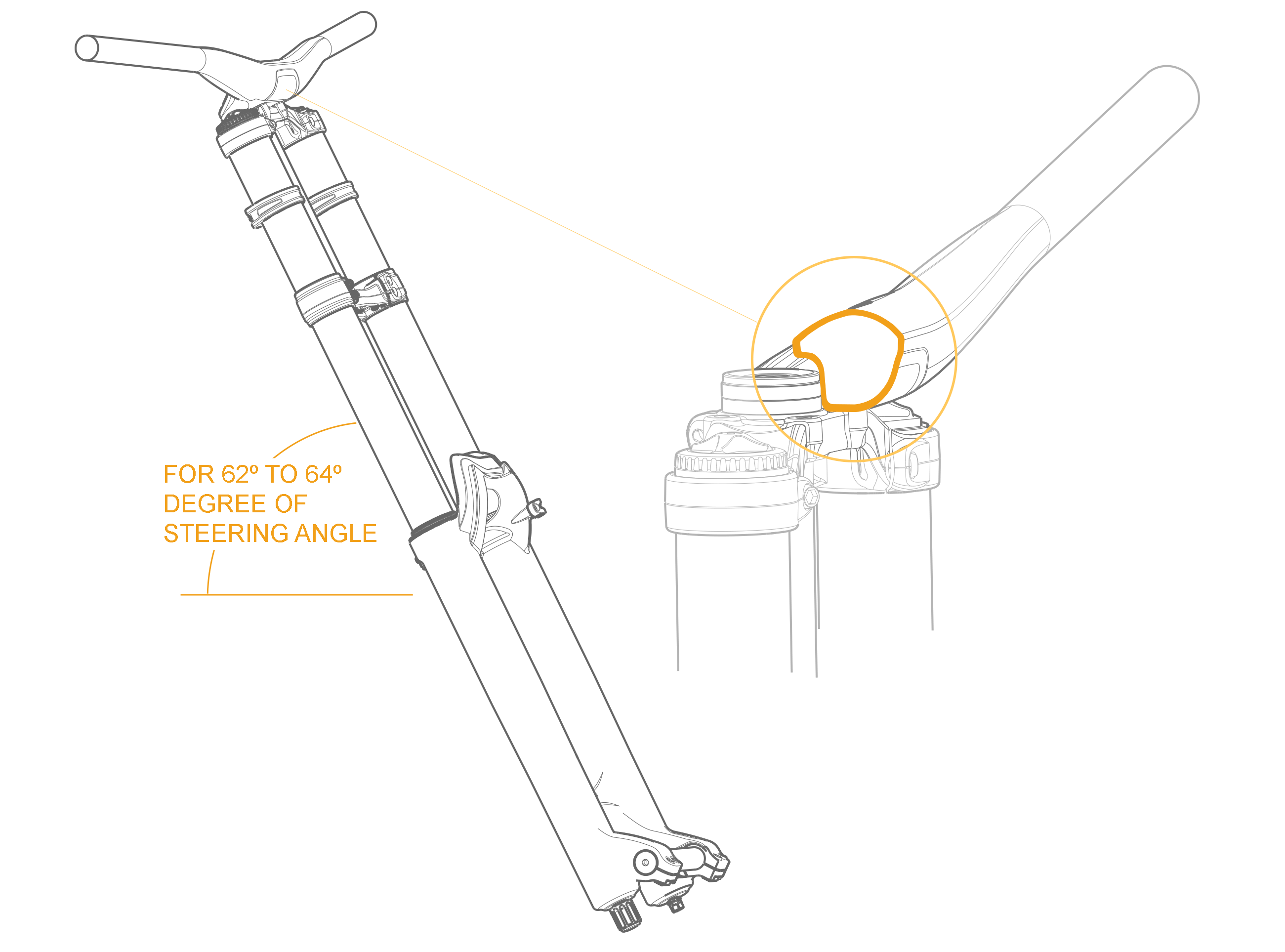 FOR 62º TO 64º DEGREE OF STEERING ANGLE